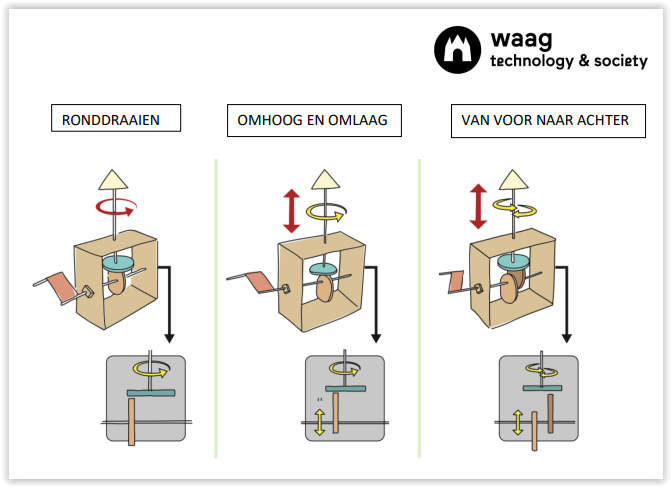 waag
technology & society

RONDDRAAIEN

OMHOOG EN OMLAAG

VAN VOOR NAAR ACHTER